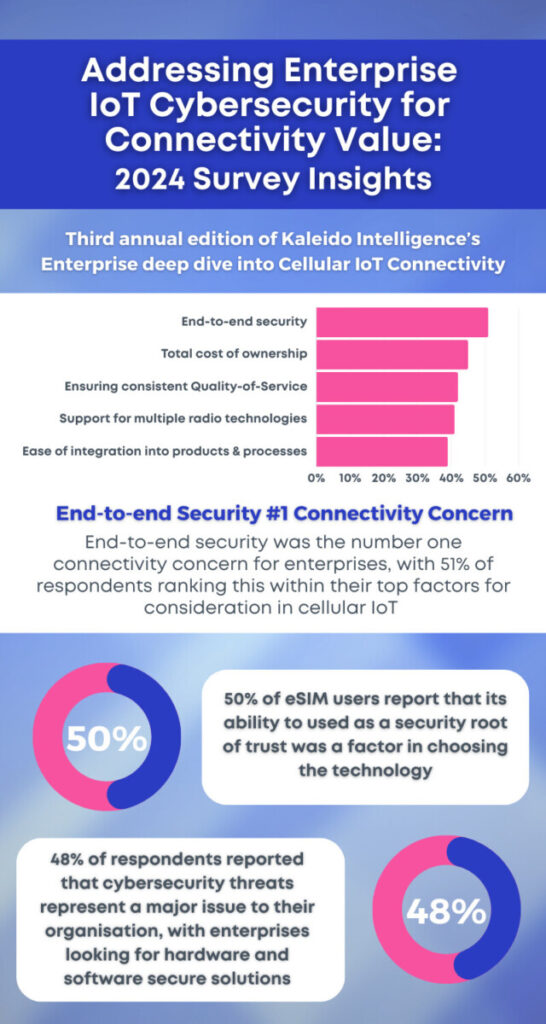 Addressing Enterprise IoT Cybersecurity for Connectivity Value: 2024 Survey Insights

Third annual edition of Kaleido Intelligence's Enterprise deep dive into Cellular IoT Connectivity

End-to-end security
Total cost of ownership
Ensuring consistent Quality-of-Service
Support for multiple radio technologies
Ease of integration into products & processes

0% 10% 20% 30% 40% 50% 60%

End-to-end Security #1 Connectivity Concern

End-to-end security was the number one connectivity concern for enterprises, with 51% of respondents ranking this within their top factors for consideration in cellular IoT

50%

50% of eSIM users report that its ability to used as a security root of trust was a factor in choosing the technology

48% of respondents reported that cybersecurity threats represent a major issue to their organisation, with enterprises looking for hardware and software secure solutions

48%