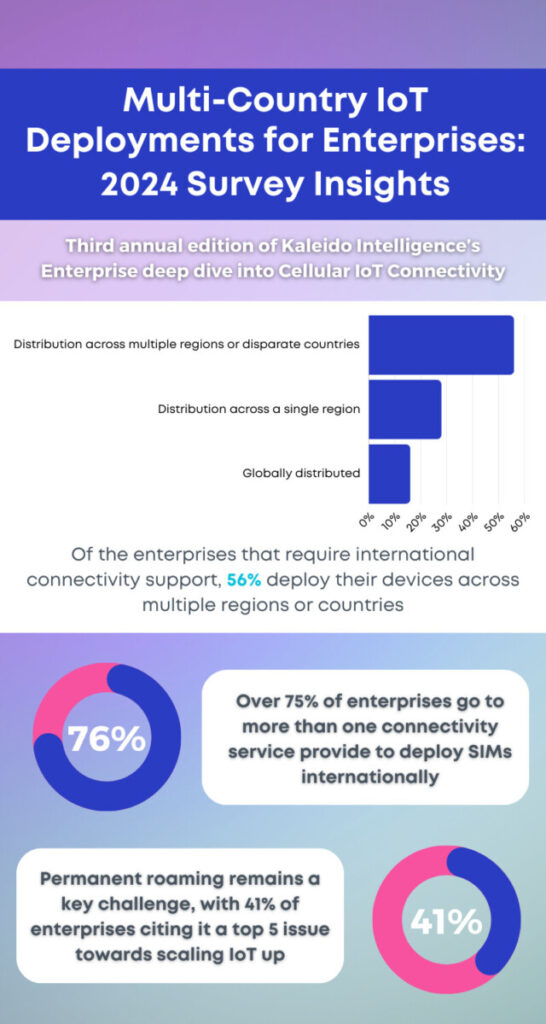 Multi-Country IoT Deployments for Enterprises: 2024 Survey Insights

Third annual edition of Kaleido Intelligence's Enterprise deep dive into Cellular IoT Connectivity

Distribution across multiple regions or disparate countries

Distribution across a single region

Globally distributed

0% 10% 20% 30% 40% 50% 60%

Of the enterprises that require international connectivity support, 56% deploy their devices across multiple regions or countries

76%

Over 75% of enterprises go to more than one connectivity service provide to deploy SIMs internationally

Permanent roaming remains a key challenge, with 41% of enterprises citing it a top 5 issue towards scaling IoT up

41%